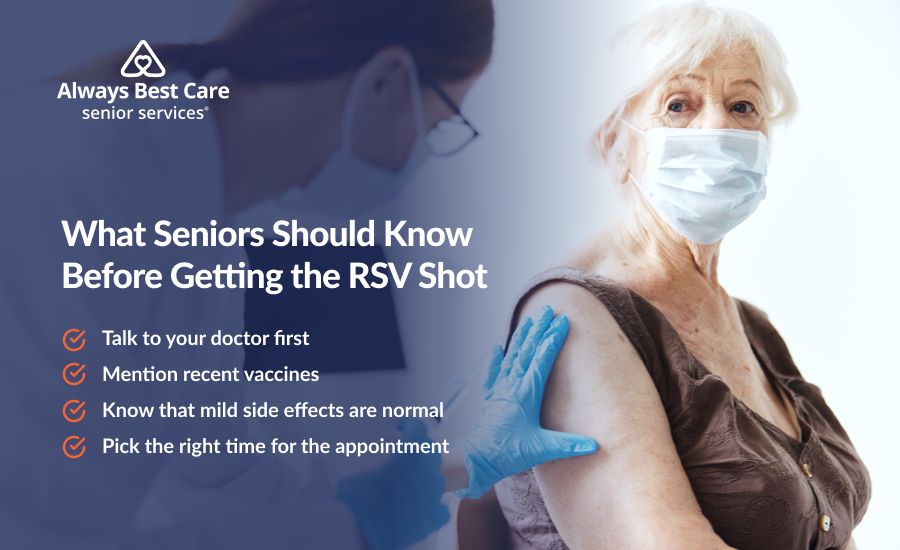 Always Best Care
senior services®

What Seniors Should Know Before Getting the RSV Shot

Talk to your doctor first
Mention recent vaccines
Know that mild side effects are normal
Pick the right time for the appointment