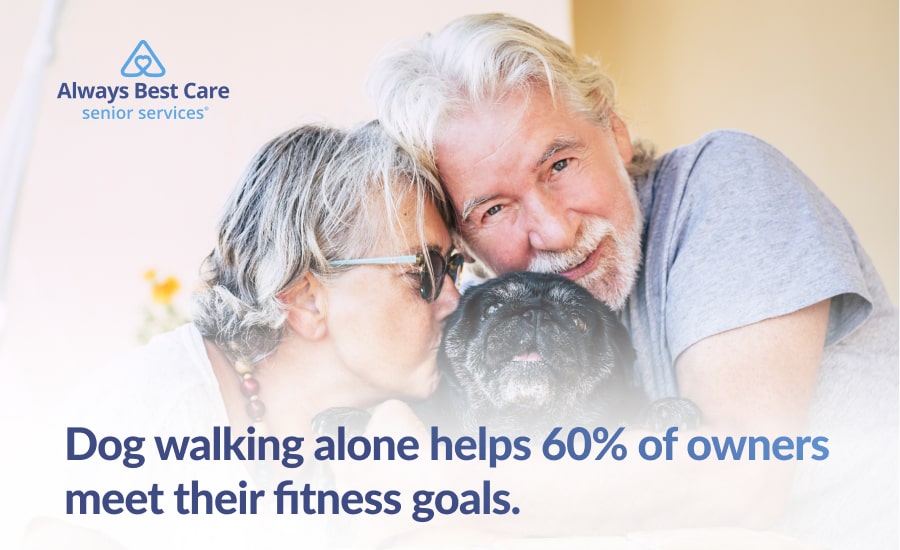 Always Best Care
senior services®

Dog walking alone helps 60% of owners meet their fitness goals.