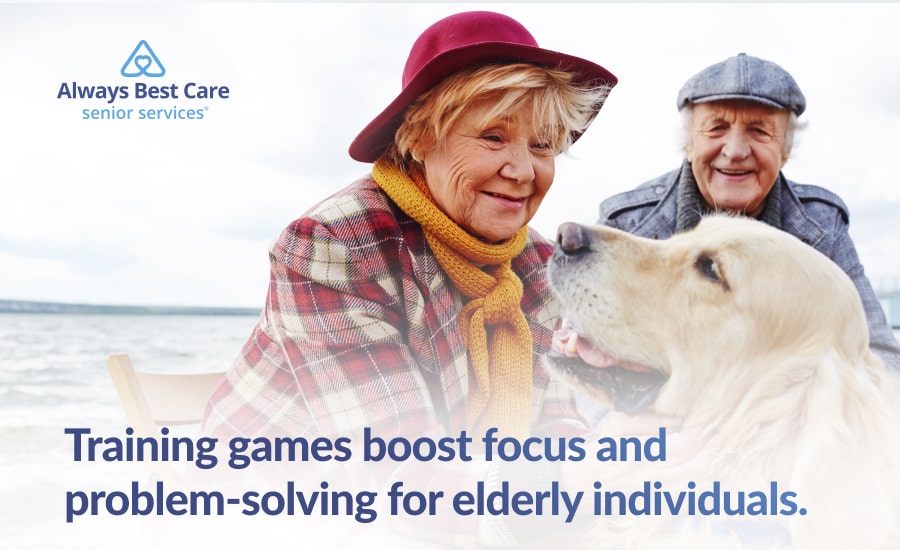 Always Best Care
senior services®

Training games boost focus and problem-solving for elderly individuals.