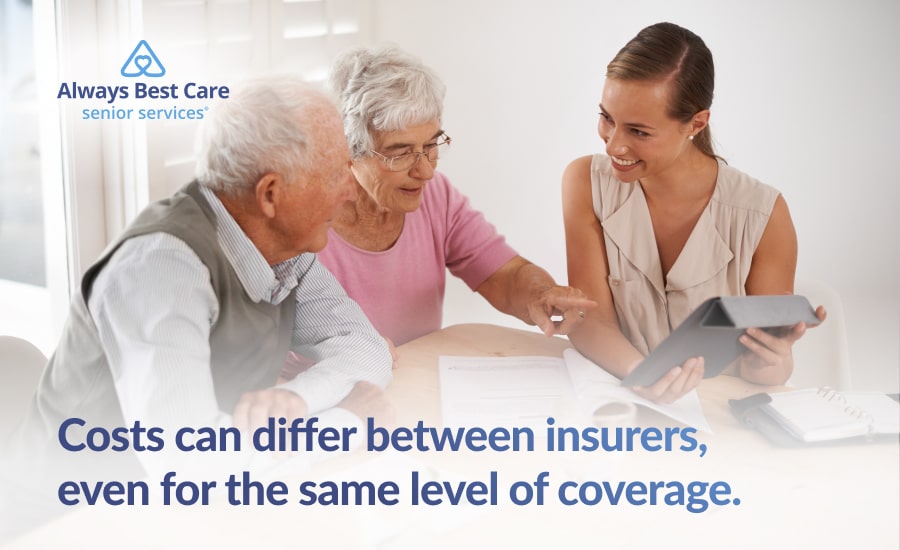 Always Best Care
senior services®

Costs can differ between insurers, even for the same level of coverage.