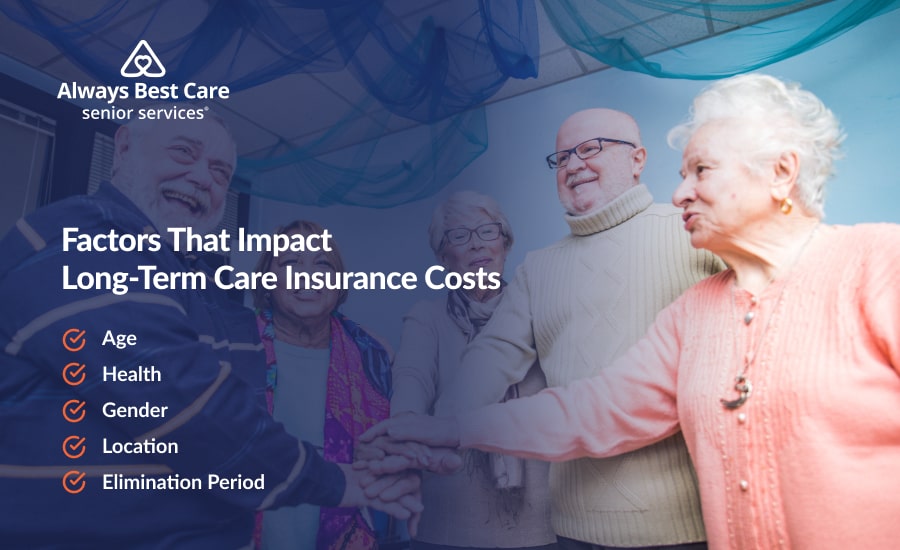 Always Best Care
senior services®

Factors That Impact Long-Term Care Insurance Costs

Age
Health
Gender
Location
Elimination Period