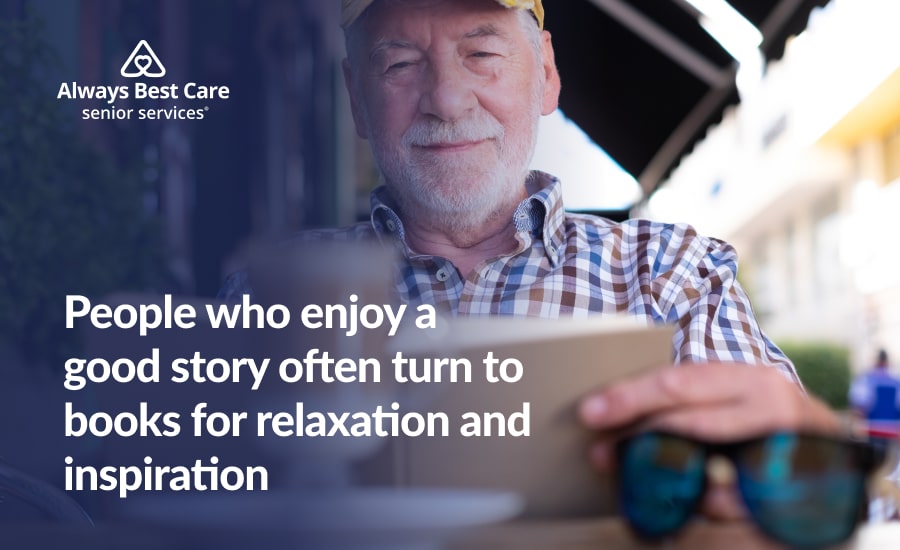 Always Best Care
senior services®

People who enjoy a good story often turn to books for relaxation and inspiration