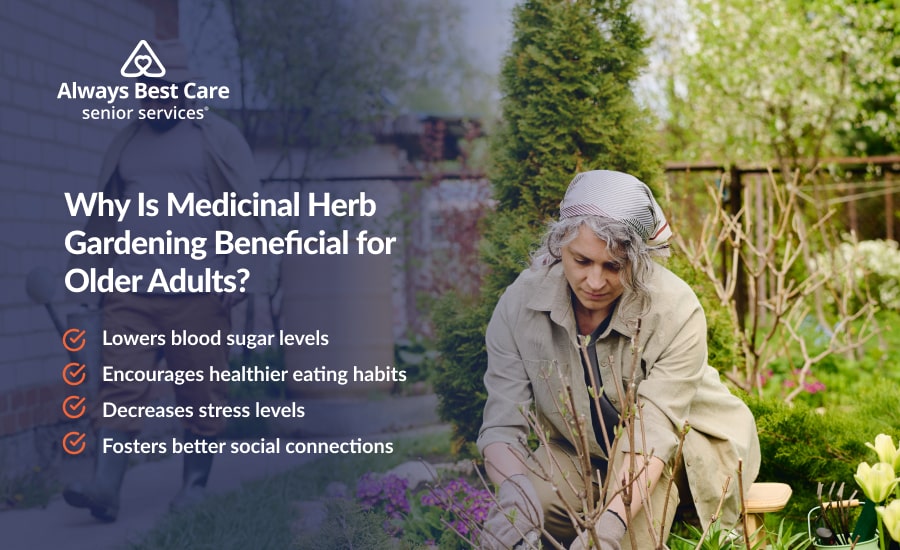 Always Best Care
senior services®

Why Is Medicinal Herb Gardening Beneficial for Older Adults?

Lowers blood sugar levels
Encourages healthier eating habits
Decreases stress levels
Fosters better social connections