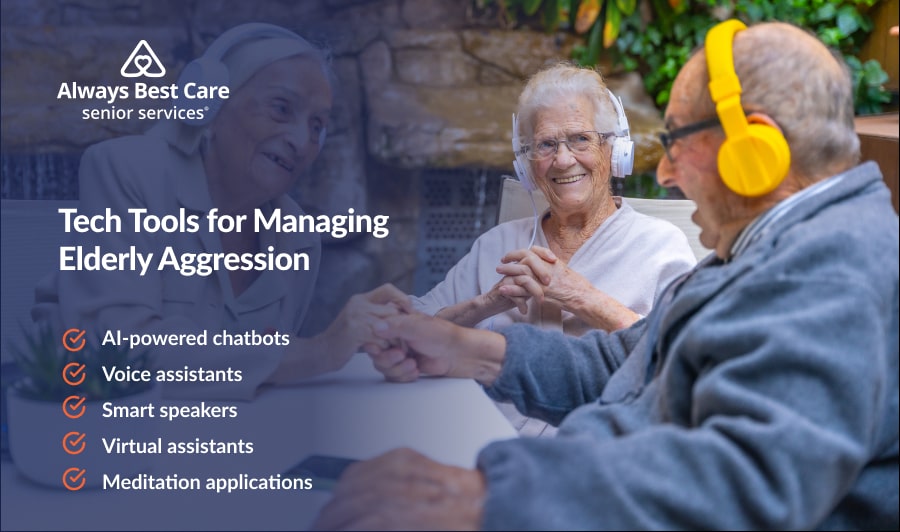 Always Best Care
senior services®

Tech Tools for Managing Elderly Aggression

AI-powered chatbots
Voice assistants
Smart speakers
Virtual assistants
Meditation applications