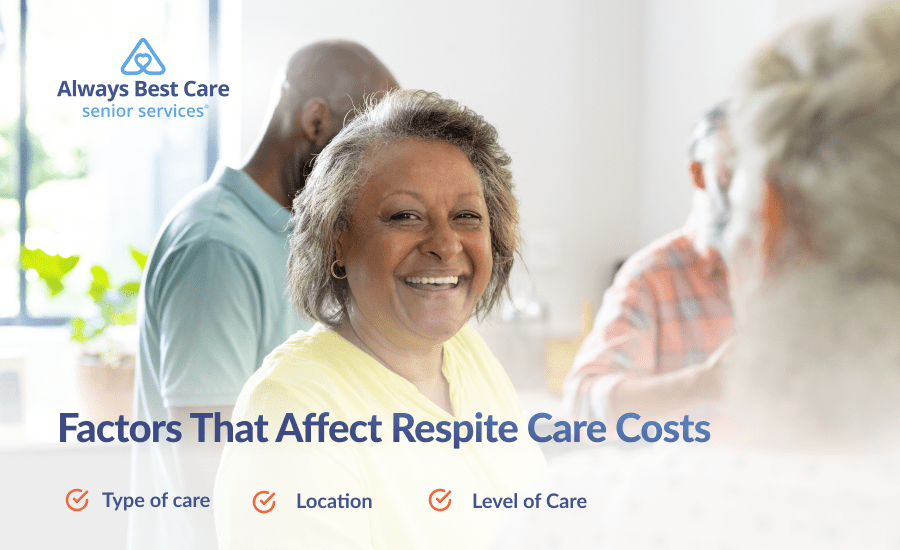 Always Best Care
senior services®

Factors That Affect Respite Care Costs

Type of care
Location
Level of Care