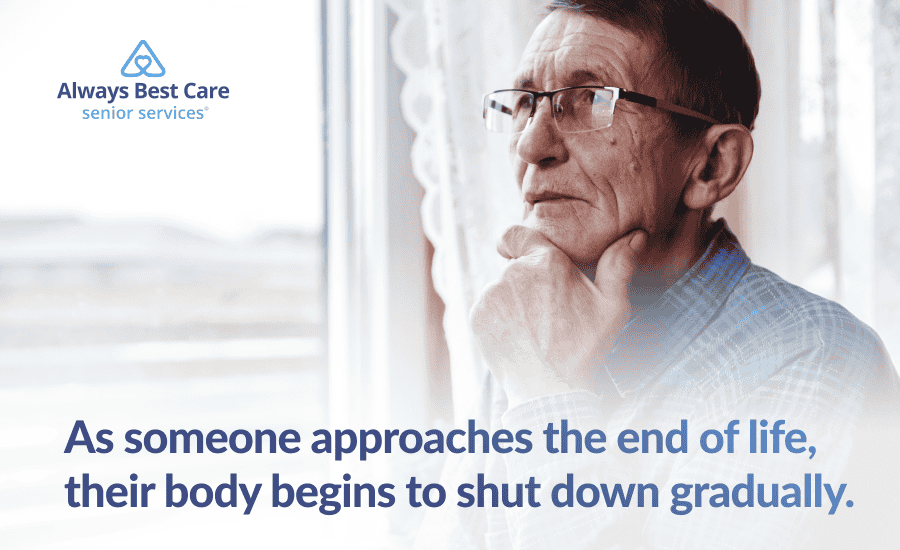 Always Best Care
senior services®

As someone approaches the end of life, their body begins to shut down gradually.